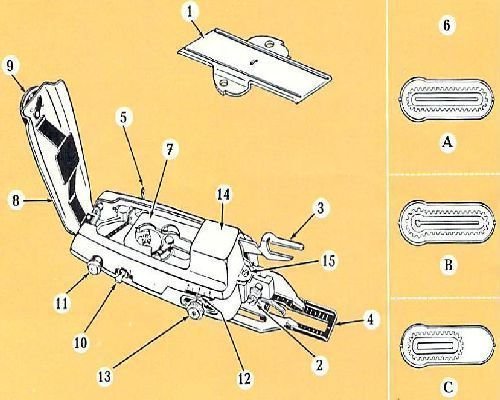 1
9
5
7
8
14
3
15
11
10
13
12
2
4
6
A
B
C